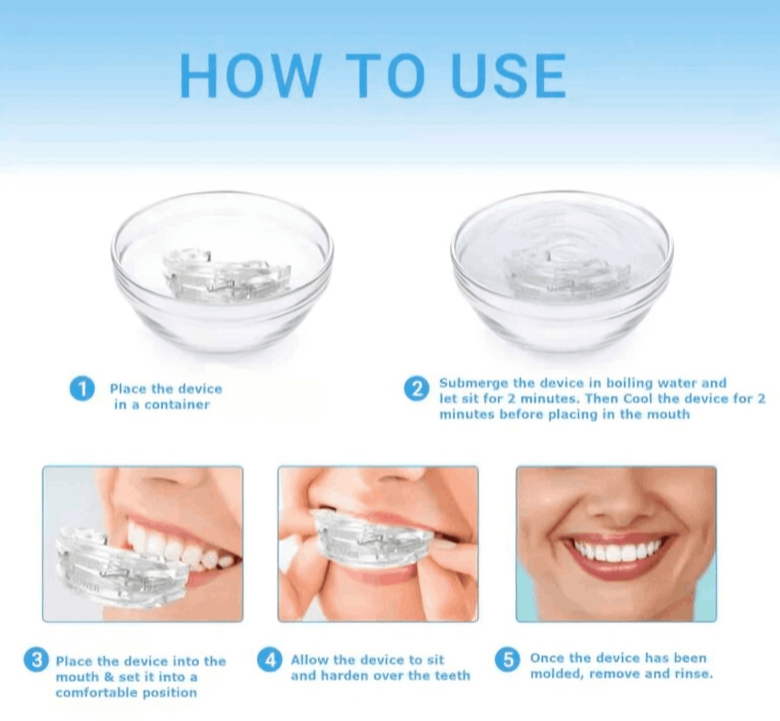 HOW TO USE

1 Place the device in a container

2 Submerge the device in boiling water and let sit for 2 minutes. Then Cool the device for 2 minutes before placing in the mouth

3 Place the device into the mouth & set it into a comfortable position

4 Allow the device to sit and harden over the teeth

5 Once the device has been molded, remove and rinse.